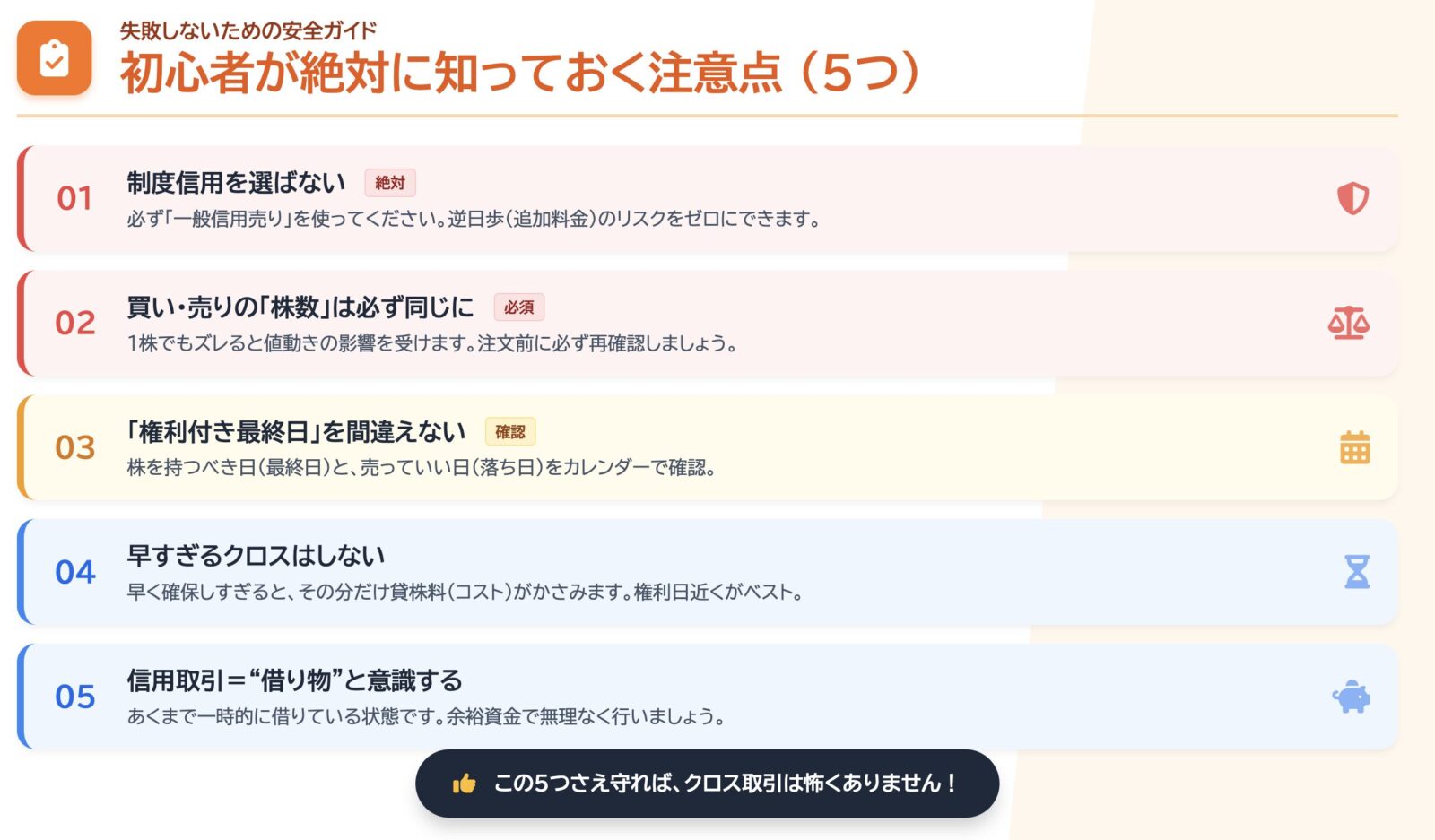 失敗しないための安全ガイド
初心者が絶対に知っておく注意点（5つ）

01
制度信用を選ばない 絶対
必ず「一般信用売り」を使ってください。逆日歩（追加料金）のリスクをゼロにできます。

02
買い・売りの「株数」は必ず同じに 必須
1株でもズレると値動きの影響を受けます。注文前に必ず再確認しましょう。

03
「権利付き最終日」を間違えない 確認
株を持つべき日（最終日）と、売っていい日（落ち日）をカレンダーで確認。

04
早すぎるクロスはしない
早く確保しすぎると、その分だけ貸株料（コスト）がかさみます。権利日近くがベスト。

05
信用取引＝“借り物”と意識する
あくまで一時的に借りている状態です。余裕資金で無理なく行いましょう。

この5つさえ守れば、クロス取引は怖くありません！