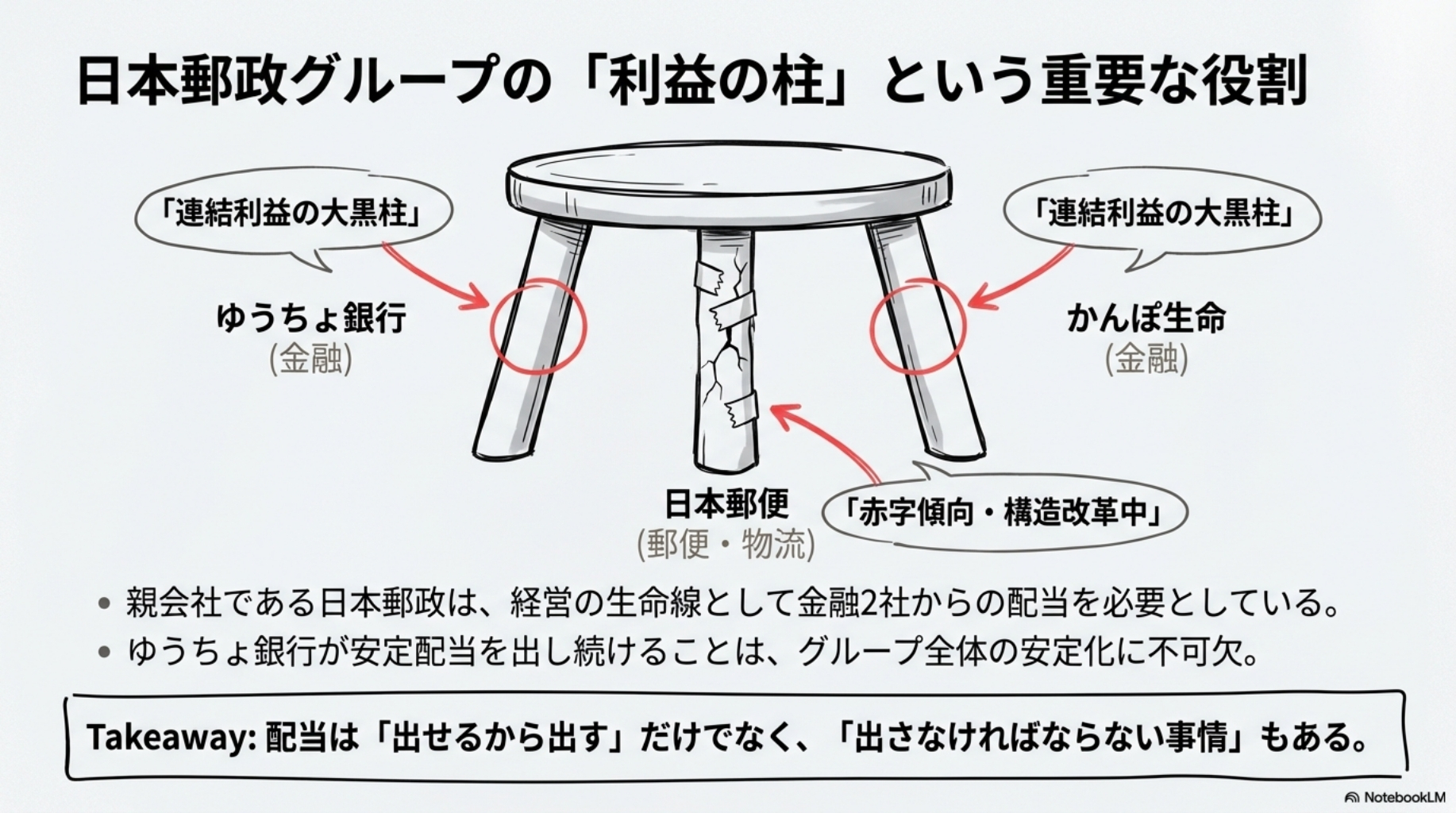 日本郵政グループの「利益の柱」という重要な役割

「連結利益の大黒柱」

ゆうちょ銀行
(金融)

「連結利益の大黒柱」

かんぽ生命
(金融)

日本郵便
(郵便・物流)

「赤字傾向・構造改革中」

• 親会社である日本郵政は、経営の生命線として金融2社からの配当を必要としている。
• ゆうちょ銀行が安定配当を出し続けることは、グループ全体の安定化に不可欠。

Takeaway: 配当は「出せるから出す」だけでなく、「出さなければならない事情」もある。

NotebookLM